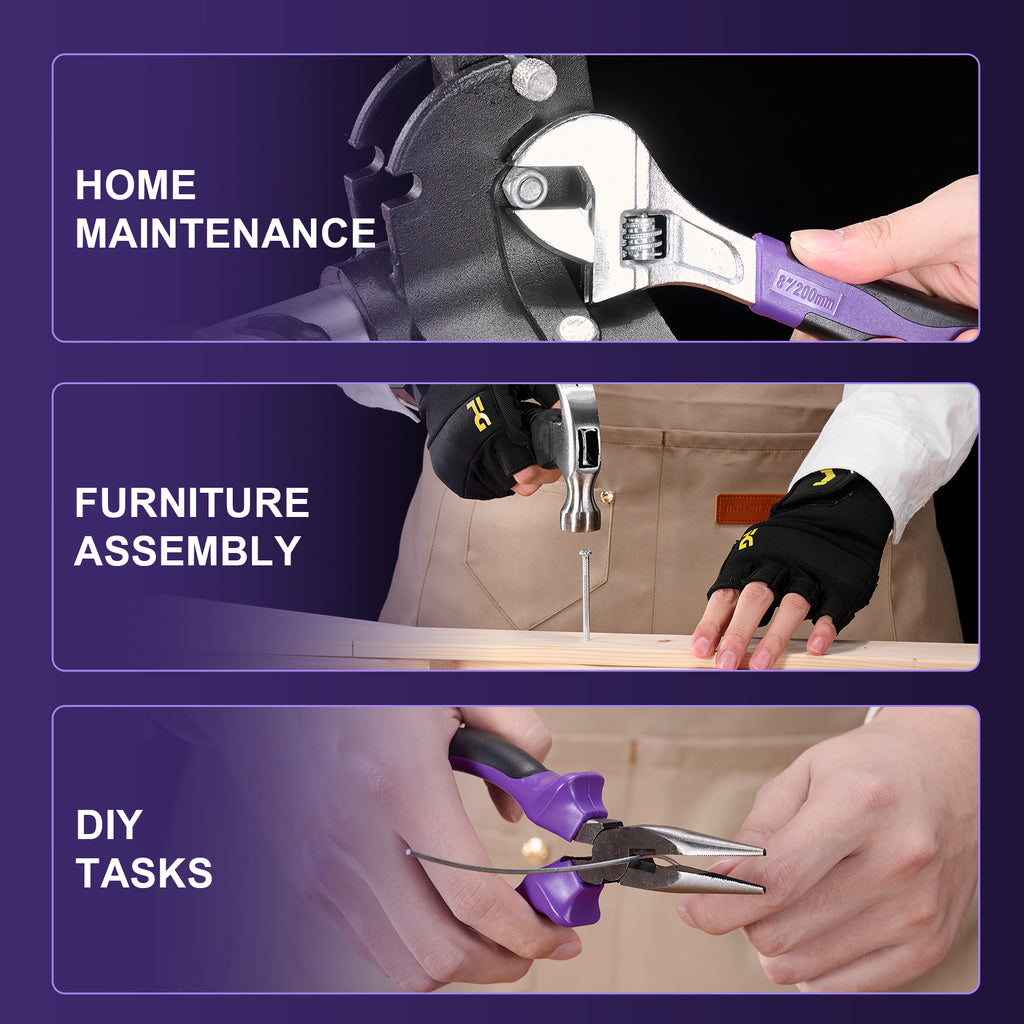 HOME MAINTENANCE

8"/200mm

FURNITURE ASSEMBLY

DIY TASKS